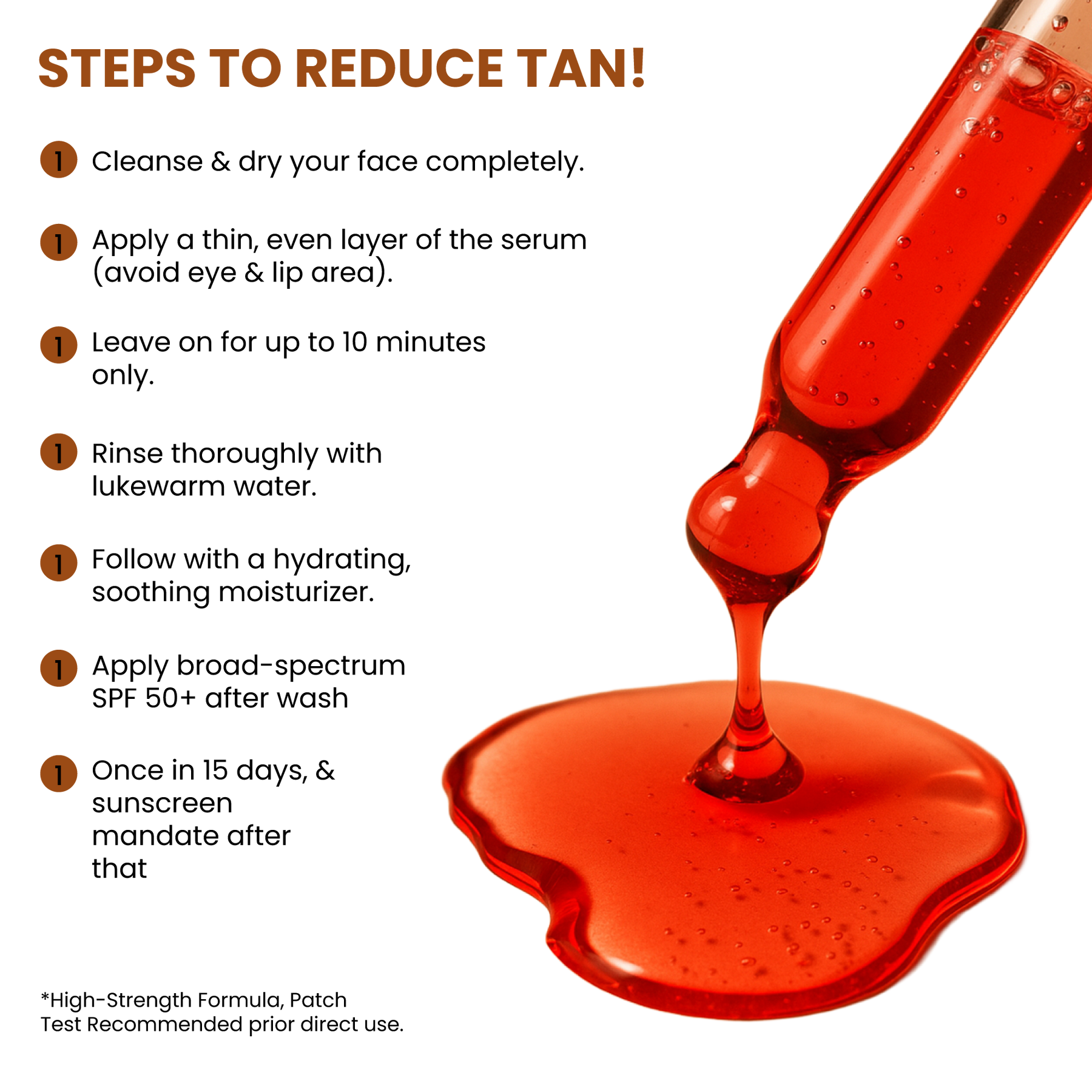 STEPS TO REDUCE TAN!

1 Cleanse & dry your face completely.

1 Apply a thin, even layer of the serum (avoid eye & lip area).

1 Leave on for up to 10 minutes only.

1 Rinse thoroughly with lukewarm water.

1 Follow with a hydrating, soothing moisturizer.

1 Apply broad-spectrum SPF 50+ after wash

1 Once in 15 days, & sunscreen mandate after that

*High-Strength Formula, Patch Test Recommended prior direct use.