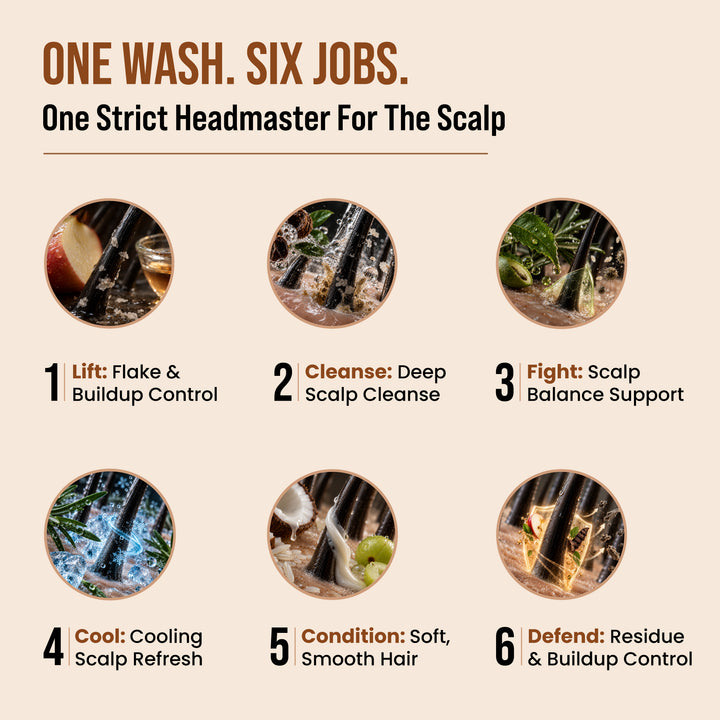 ONE WASH. SIX JOBS.
One Strict Headmaster For The Scalp

1 Lift: Flake & Buildup Control

2 Cleanse: Deep Scalp Cleanse

3 Fight: Scalp Balance Support

4 Cool: Cooling Scalp Refresh

5 Condition: Soft, Smooth Hair

6 Defend: Residue & Buildup Control